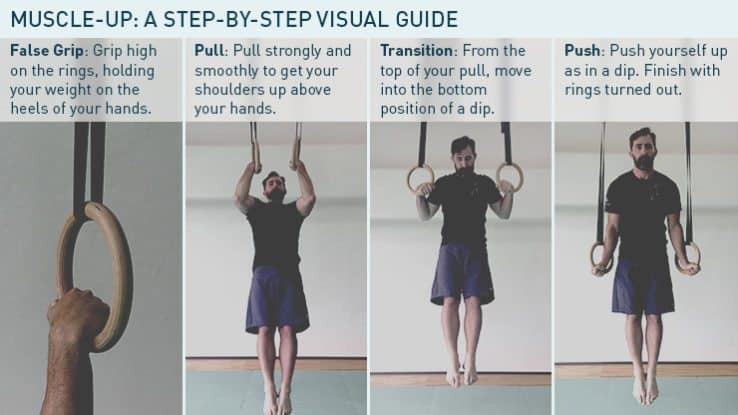 MUSCLE-UP: A STEP-BY-STEP VISUAL GUIDE

False Grip: Grip high on the rings, holding your weight on the heels of your hands.

Pull: Pull strongly and smoothly to get your shoulders up above your hands.

Transition: From the top of your pull, move into the bottom position of a dip.

Push: Push yourself up as in a dip. Finish with rings turned out.