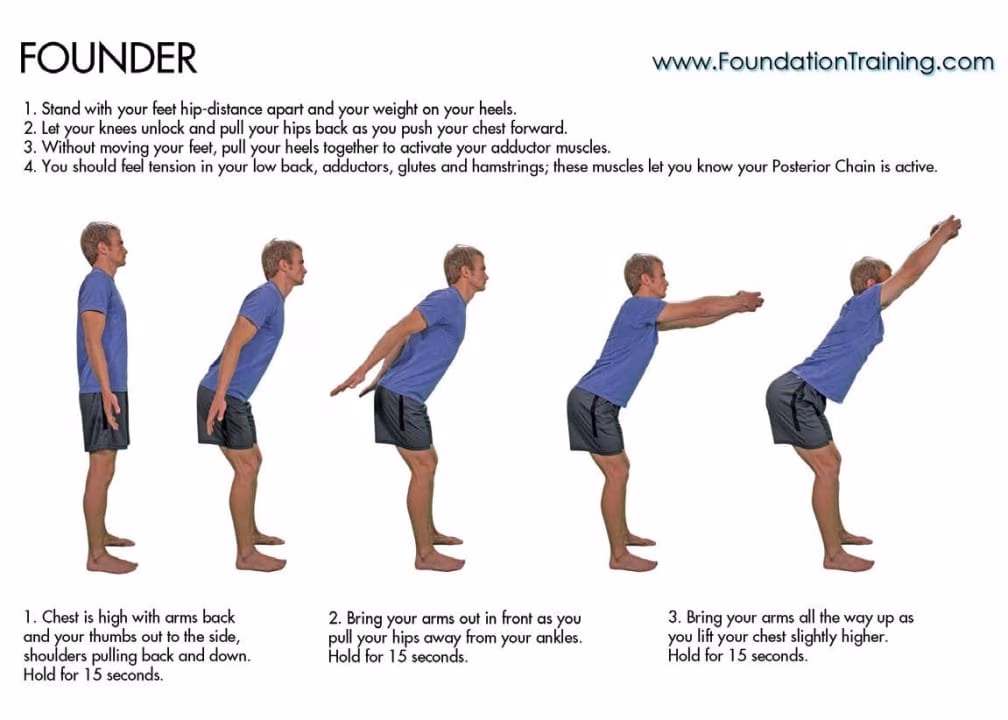 FOUNDER

www.FoundationTraining.com

1. Stand with your feet hip-distance apart and your weight on your heels.
2. Let your knees unlock and pull your hips back as you push your chest forward.
3. Without moving your feet, pull your heels together to activate your adductor muscles.
4. You should feel tension in your low back, adductors, glutes and hamstrings; these muscles let you know your Posterior Chain is active.

1. Chest is high with arms back and your thumbs out to the side, shoulders pulling back and down. Hold for 15 seconds.

2. Bring your arms out in front as you pull your hips away from your ankles. Hold for 15 seconds.

3. Bring your arms all the way up as you lift your chest slightly higher. Hold for 15 seconds.